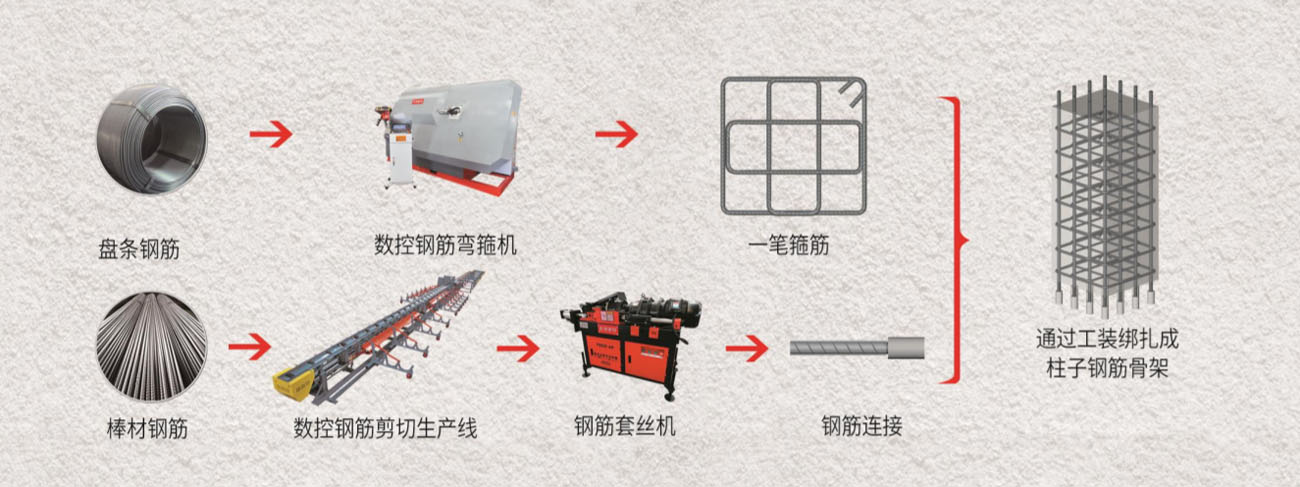 盘条钢筋

数控钢筋弯箍机

一笔箍筋

棒材钢筋

数控钢筋剪切生产线

钢筋套丝机

钢筋连接

通过工装绑扎成柱子钢筋骨架